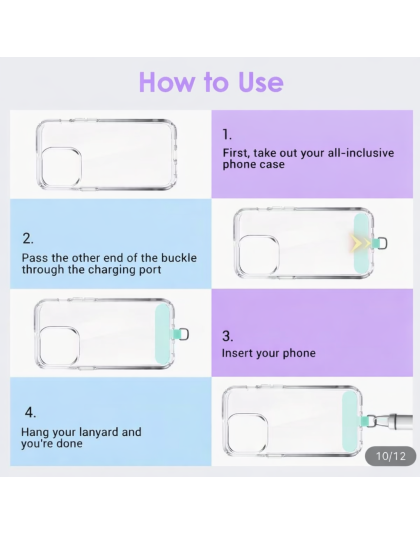 How to Use

1.

First, take out your all-inclusive phone case

2.

Pass the other end of the buckle through the charging port

3.

Insert your phone

4.

Hang your lanyard and you're done

10/12