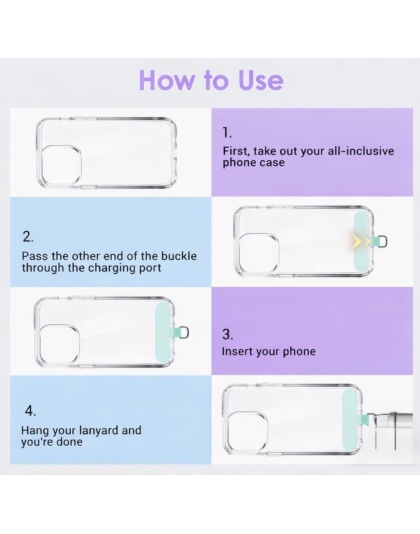 How to Use

1.
First, take out your all-inclusive phone case

2.
Pass the other end of the buckle through the charging port

3.
Insert your phone

4.
Hang your lanyard and you're done